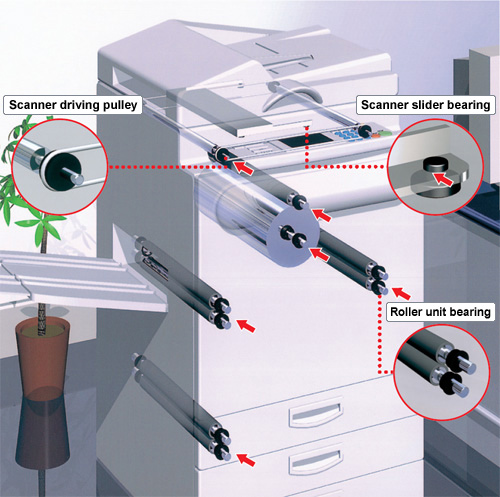 Scanner driving pulley

Scanner slider bearing

Roller unit bearing