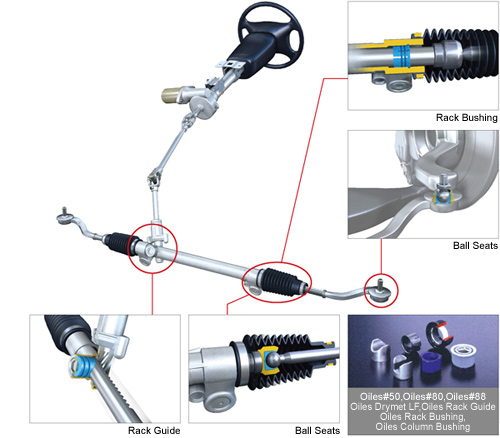 Rack Bushing

Ball Seats

Rack Guide

Ball Seats

Oiles#50,Oiles#80,Oiles#88
Oiles Drymet LF,Oiles Rack Guide
Oiles Rack Bushing,
Oiles Column Bushing